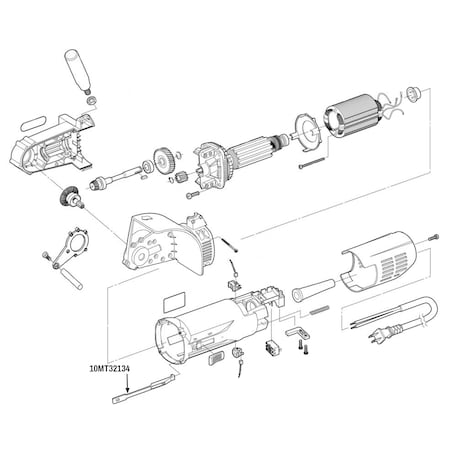 10MT32134